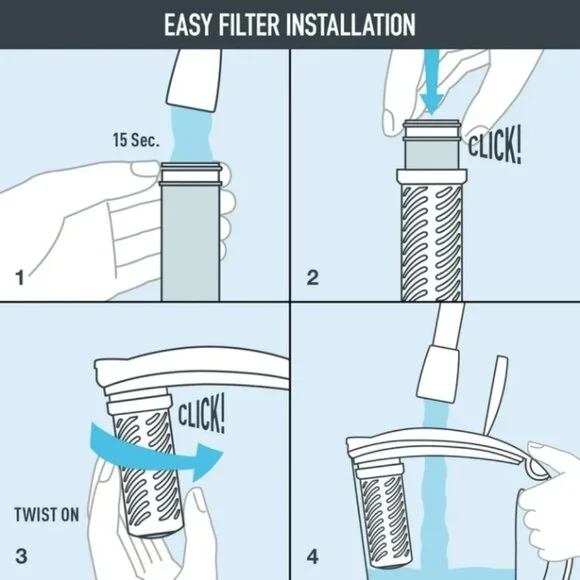 EASY FILTER INSTALLATION

15 Sec.

1

CLICK!

2

CLICK!

TWIST ON

3

4